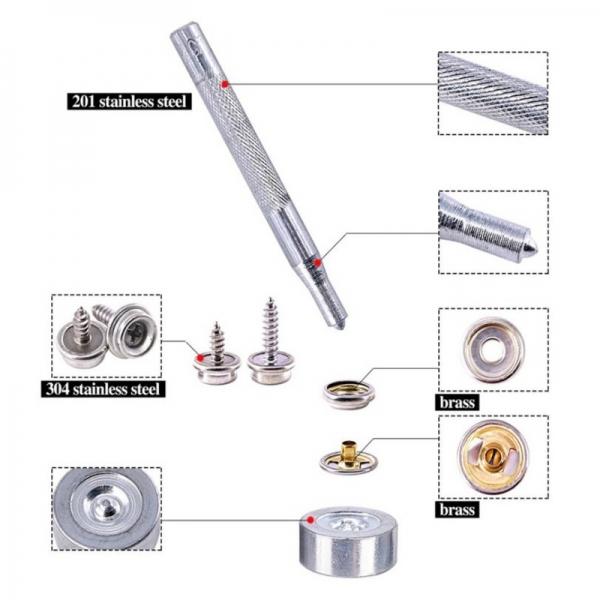 201 stainless steel

304 stainless steel

brass

brass