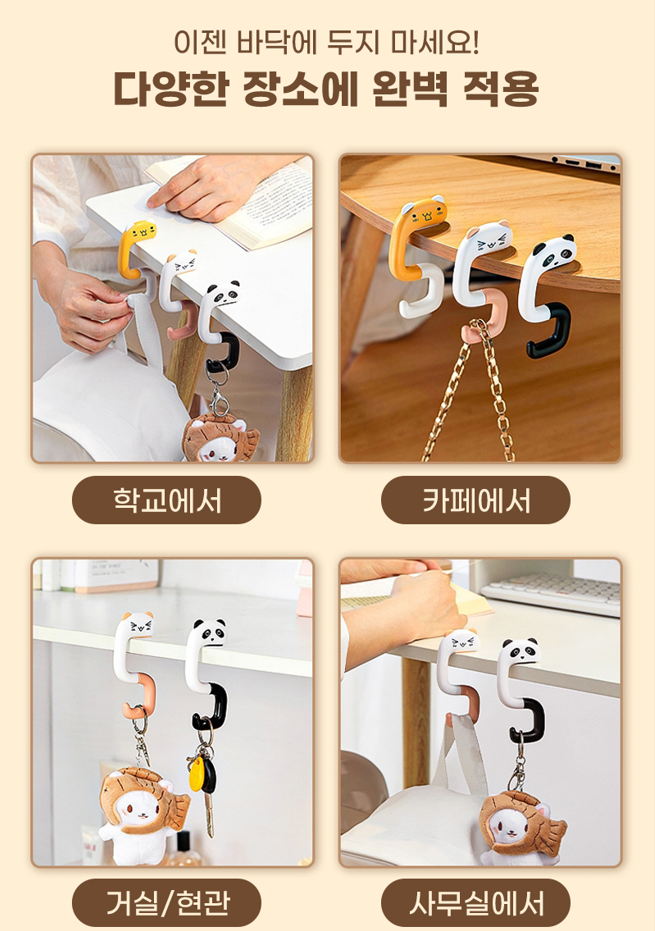 이젠 바닥에 두지 마세요!
다양한 장소에 완벽 적용

학교에서

카페에서

거실/현관

사무실에서