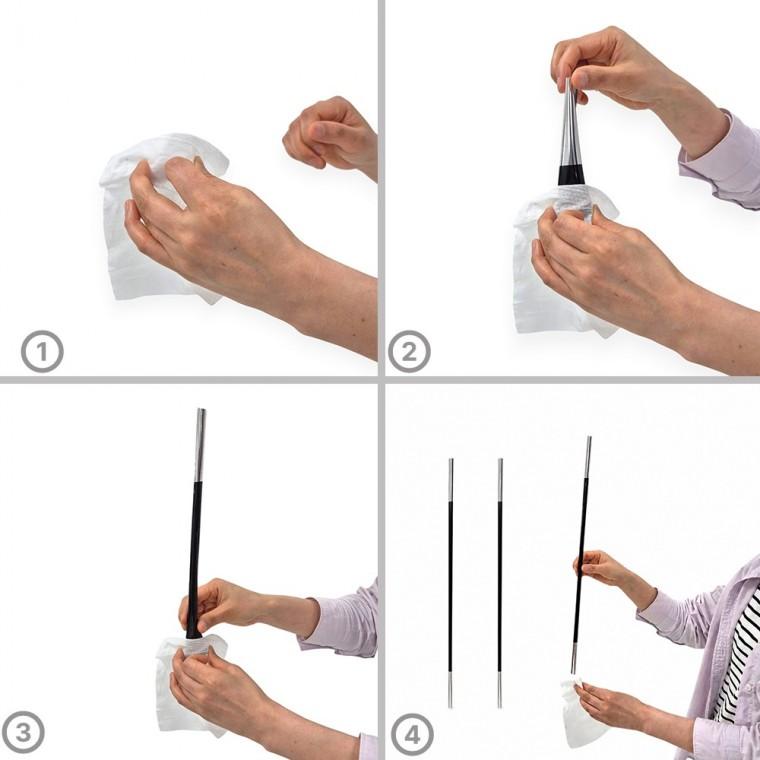 1

2

3

4