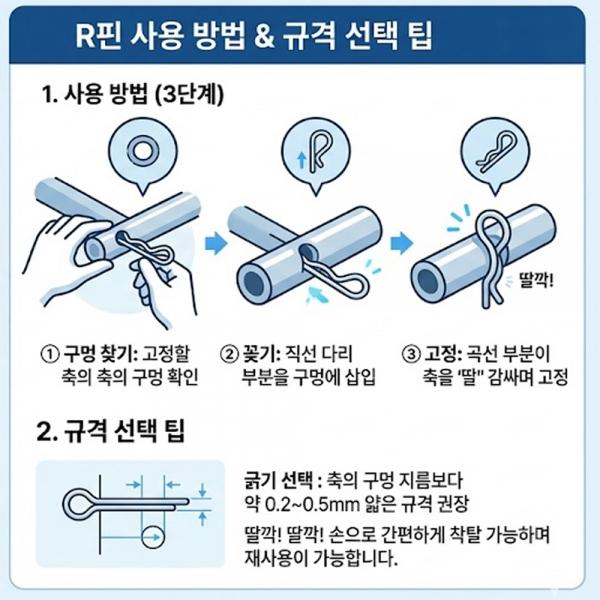 R핀 사용 방법 & 규격 선택 팁

1. 사용 방법 (3단계)

딸깍!

① 구멍 찾기: 고정할 축의 축의 구멍 확인

② 꽂기: 직선 다리 부분을 구멍에 삽입

③ 고정: 곡선 부분이 축을 "딸" 감싸며 고정

2. 규격 선택 팁

굵기 선택 : 축의 구멍 지름보다 약 0.2~0.5mm 얇은 규격 권장

딸깍! 딸깍! 손으로 간편하게 착탈 가능하며 재사용이 가능합니다.